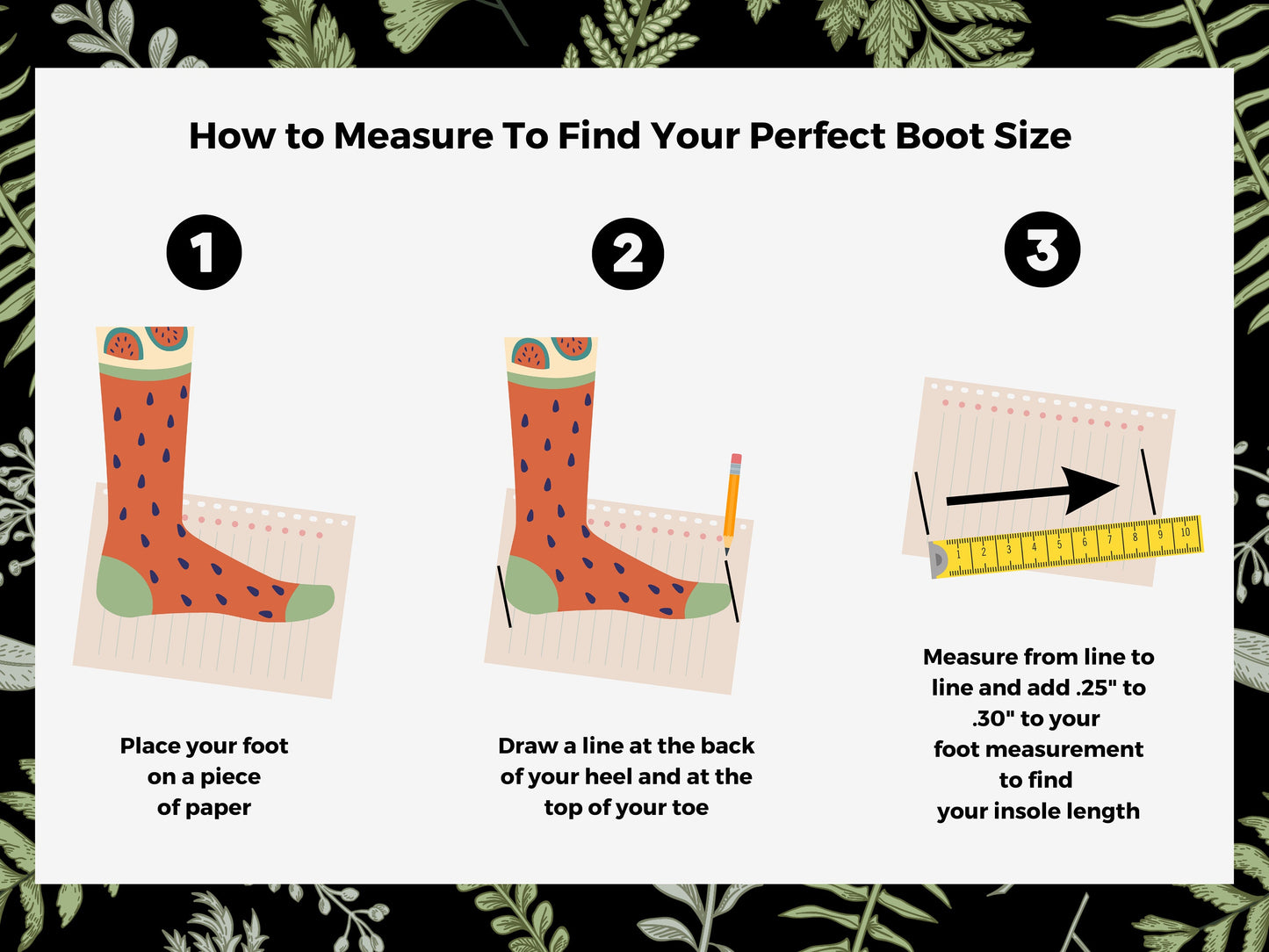 How to Measure To Find Your Perfect Boot Size

1

Place your foot on a piece of paper

2

Draw a line at the back of your heel and at the top of your toe

3

1 2 3 4 5 6 7 8 9 10

Measure from line to line and add .25" to .30" to your foot measurement to find your insole length